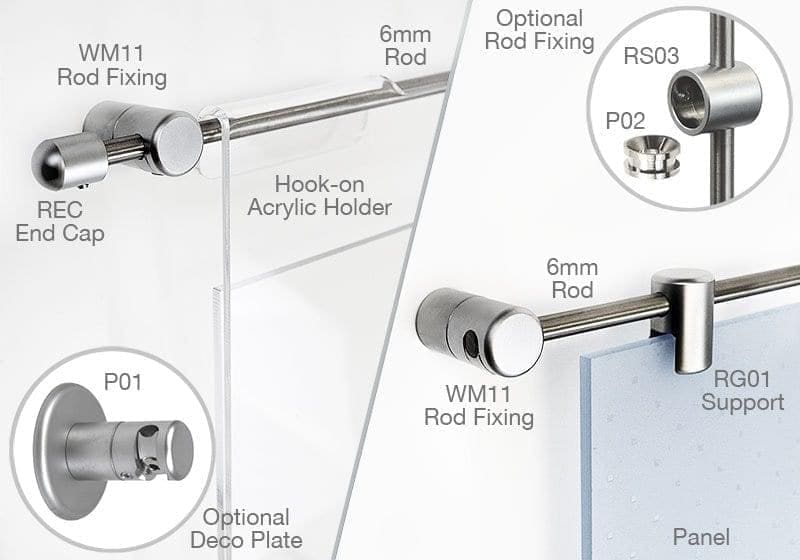 WM11
Rod Fixing

6mm
Rod

REC
End Cap

Hook-on
Acrylic Holder

P01

Optional
Deco Plate

Optional
Rod Fixing

RS03

P02

6mm
Rod

WM11
Rod Fixing

RG01
Support

Panel