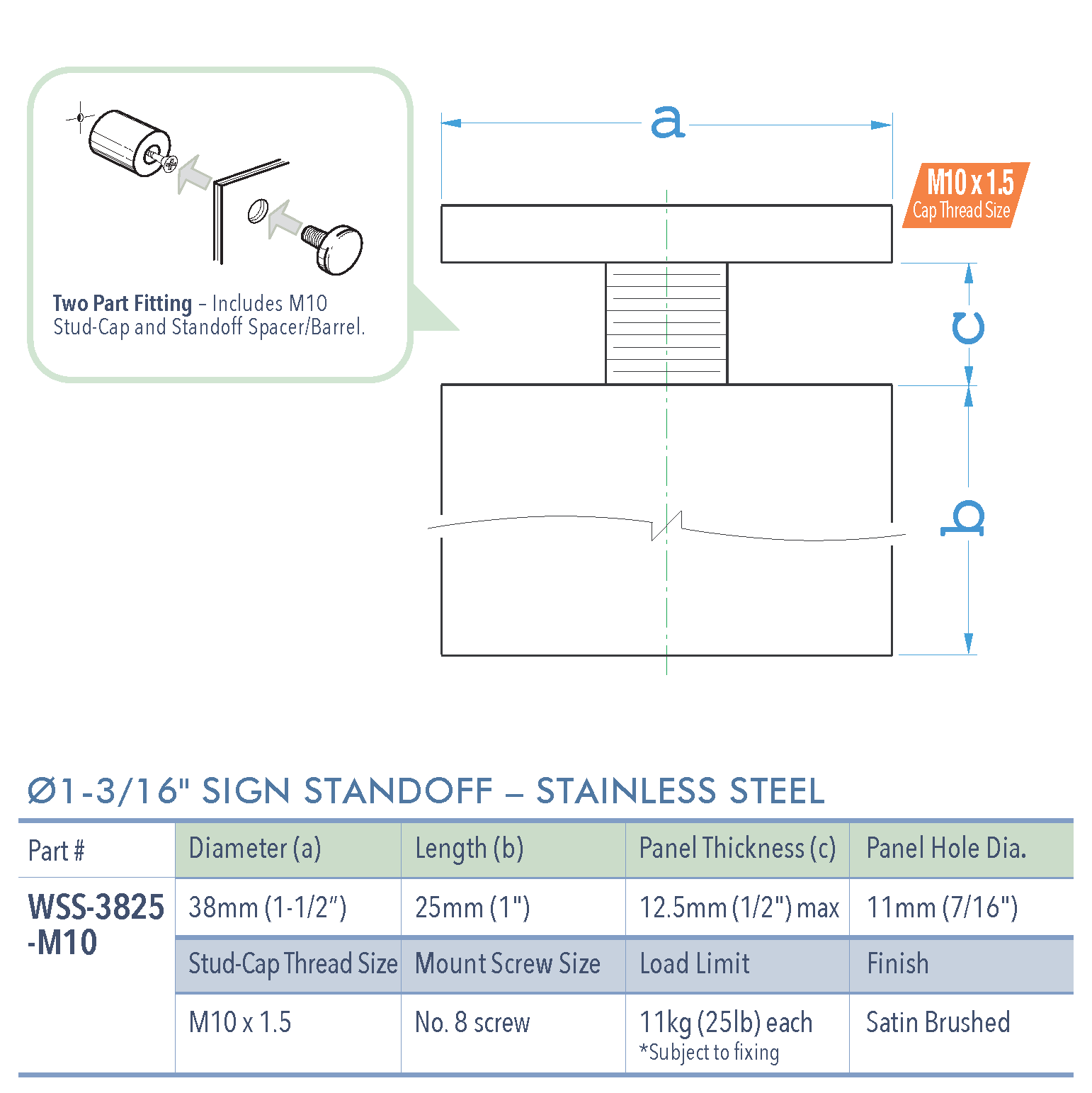 Two Part Fitting – Includes M10 Stud-Cap and Standoff Spacer/Barrel.

a

M10 x 1.5
Cap Thread Size

c

b

Ø1-3/16" SIGN STANDOFF – STAINLESS STEEL

| Part # | Diameter (a) | Length (b) | Panel Thickness (c) | Panel Hole Dia. |
|---|---|---|---|---|
| WSS-3825 -M10 | 38mm (1-1/2") | 25mm (1") | 12.5mm (1/2") max | 11mm (7/16") |
| | Stud-Cap Thread Size | Mount Screw Size | Load Limit | Finish |
| | M10 x 1.5 | No. 8 screw | 11kg (25lb) each *Subject to fixing | Satin Brushed |