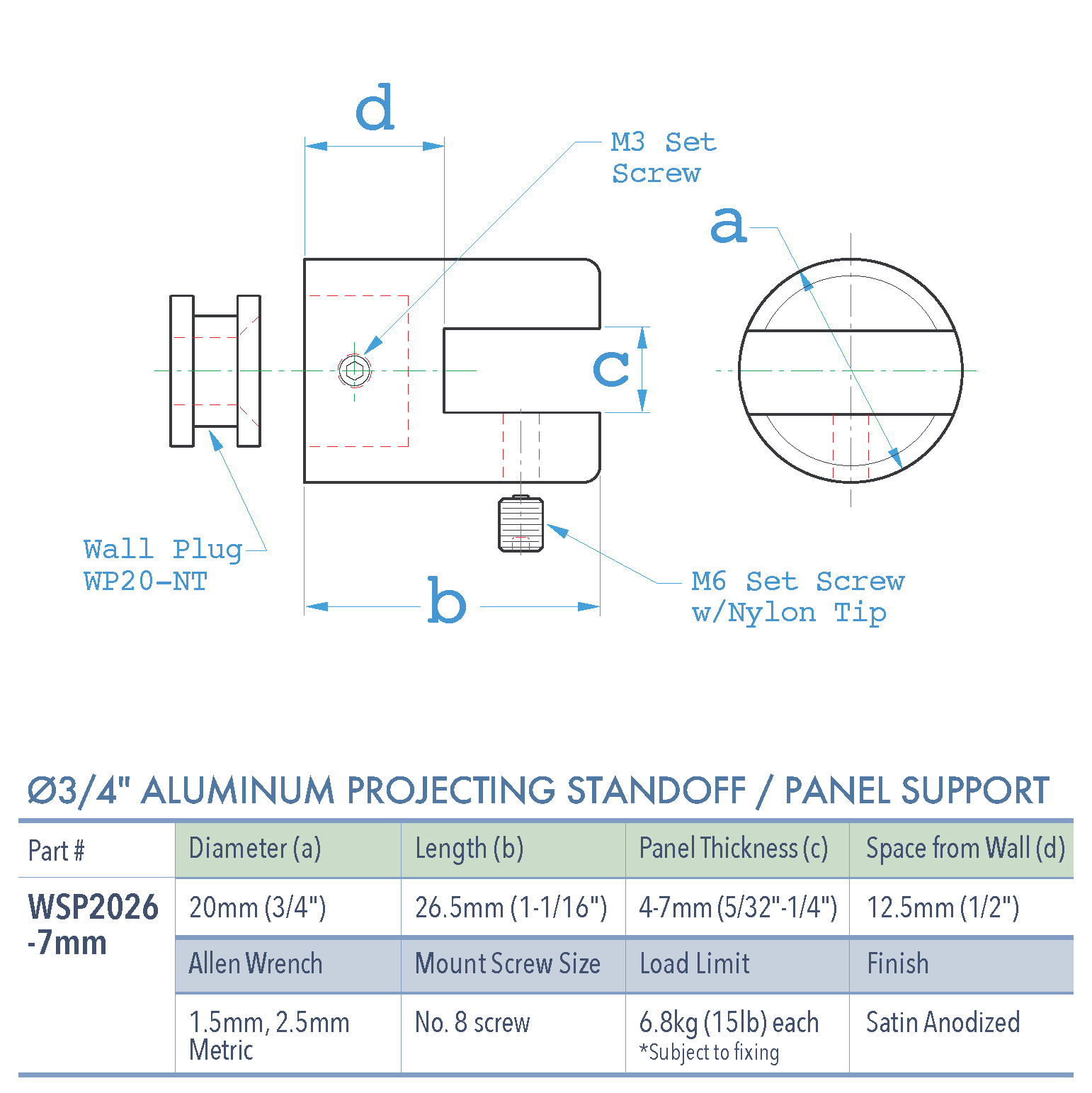 d

M3 Set Screw

a

c

Wall Plug WP20-NT

b

M6 Set Screw w/Nylon Tip

Ø3/4" ALUMINUM PROJECTING STANDOFF / PANEL SUPPORT

| Part # | Diameter (a) | Length (b) | Panel Thickness (c) | Space from Wall (d) |
|---|---|---|---|---|
| WSP2026 -7mm | 20mm (3/4") | 26.5mm (1-1/16") | 4-7mm (5/32"-1/4") | 12.5mm (1/2") |
| | Allen Wrench | Mount Screw Size | Load Limit | Finish |
| | 1.5mm, 2.5mm Metric | No. 8 screw | 6.8kg (15lb) each *Subject to fixing | Satin Anodized |