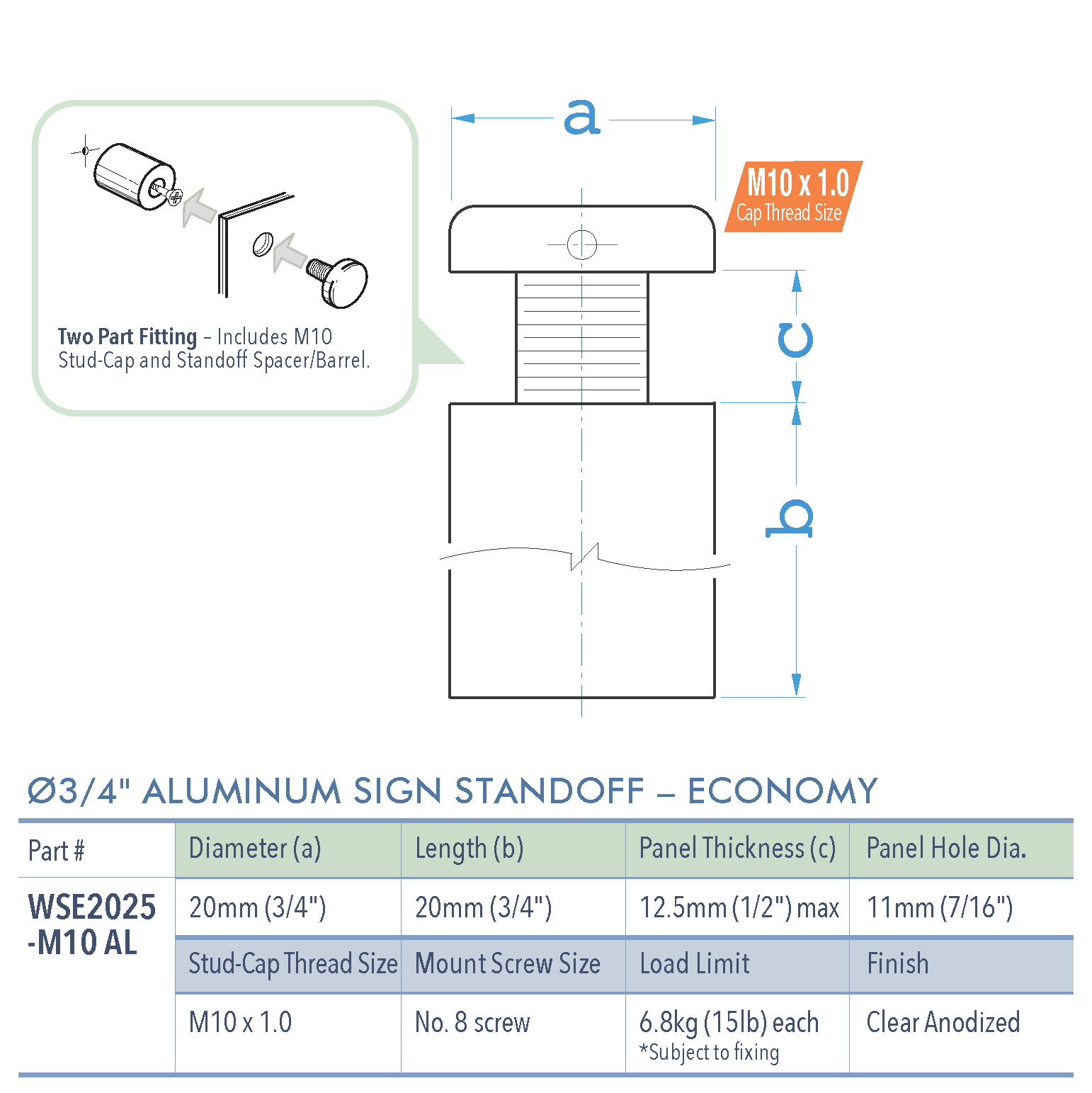 Two Part Fitting – Includes M10 Stud-Cap and Standoff Spacer/Barrel.

a

M10 x 1.0
Cap Thread Size

c

b

Ø3/4" ALUMINUM SIGN STANDOFF – ECONOMY

| Part # | Diameter (a) | Length (b) | Panel Thickness (c) | Panel Hole Dia. |
|---|---|---|---|---|
| WSE2025 -M10 AL | 20mm (3/4") | 20mm (3/4") | 12.5mm (1/2") max | 11mm (7/16") |
| | Stud-Cap Thread Size | Mount Screw Size | Load Limit | Finish |
| | M10 x 1.0 | No. 8 screw | 6.8kg (15lb) each *Subject to fixing | Clear Anodized |