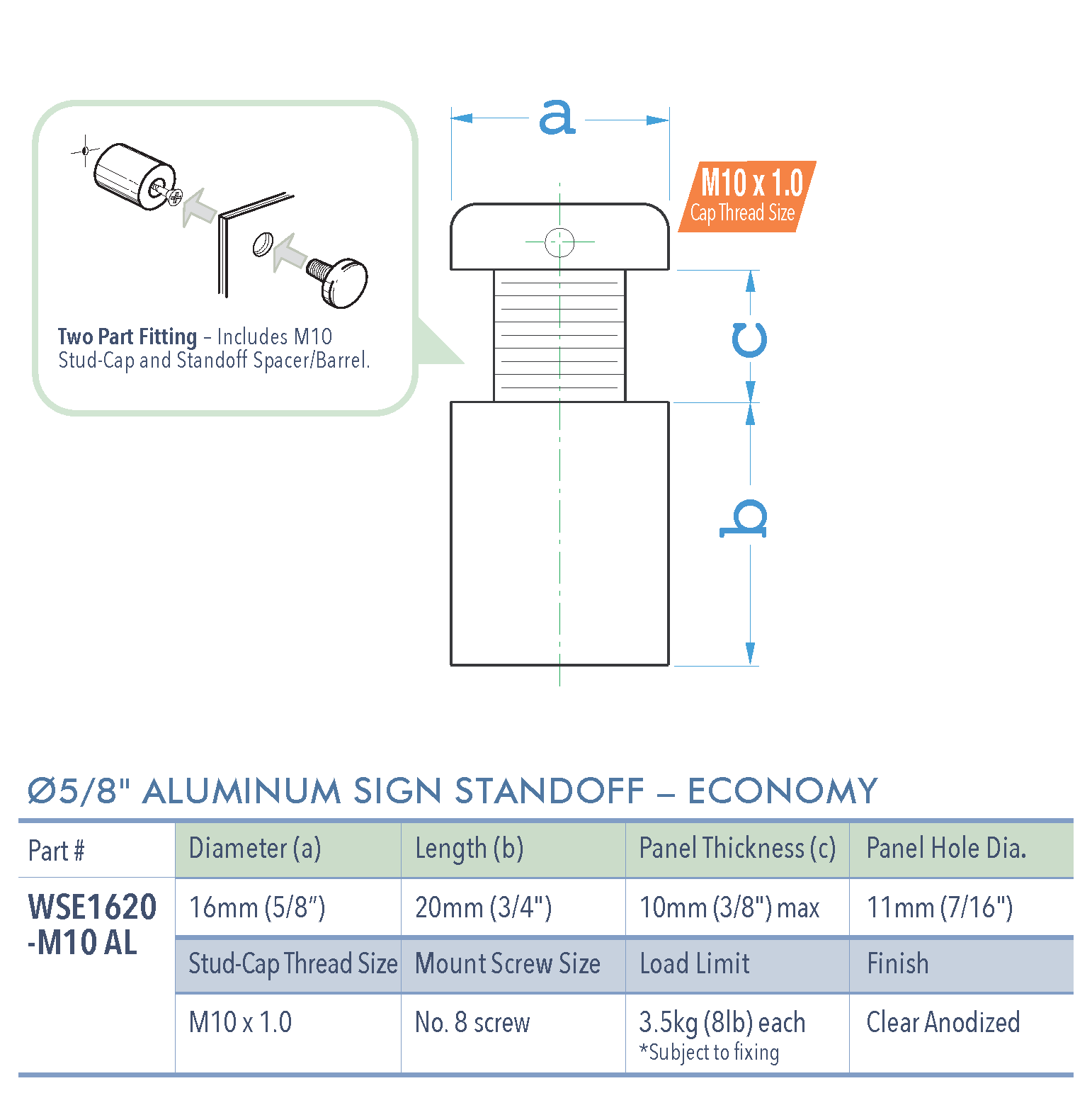 Two Part Fitting – Includes M10 Stud-Cap and Standoff Spacer/Barrel.

a

M10 x 1.0
Cap Thread Size

c

b

Ø5/8" ALUMINUM SIGN STANDOFF – ECONOMY

| Part # | Diameter (a) | Length (b) | Panel Thickness (c) | Panel Hole Dia. |
|---|---|---|---|---|
| WSE1620 -M10 AL | 16mm (5/8") | 20mm (3/4") | 10mm (3/8") max | 11mm (7/16") |
| | Stud-Cap Thread Size | Mount Screw Size | Load Limit | Finish |
| | M10 x 1.0 | No. 8 screw | 3.5kg (8lb) each *Subject to fixing | Clear Anodized |