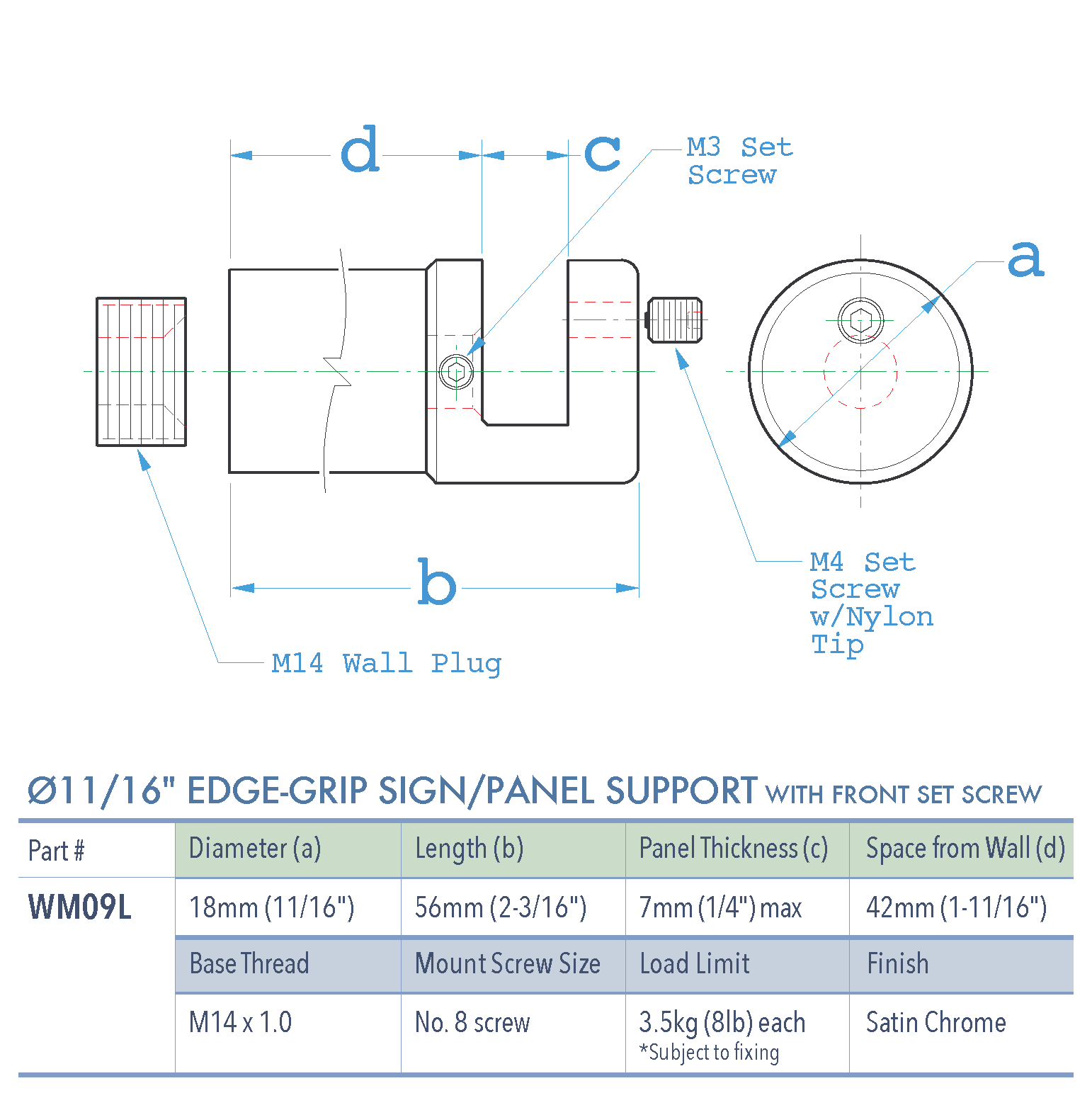 d

c

M3 Set Screw

a

b

M4 Set Screw w/Nylon Tip

M14 Wall Plug

Ø11/16" EDGE-GRIP SIGN/PANEL SUPPORT WITH FRONT SET SCREW

| Part # | Diameter (a) | Length (b) | Panel Thickness (c) | Space from Wall (d) |
|---|---|---|---|---|
| WM09L | 18mm (11/16") | 56mm (2-3/16") | 7mm (1/4") max | 42mm (1-11/16") |
| | Base Thread | Mount Screw Size | Load Limit | Finish |
| | M14 x 1.0 | No. 8 screw | 3.5kg (8lb) each *Subject to fixing | Satin Chrome |