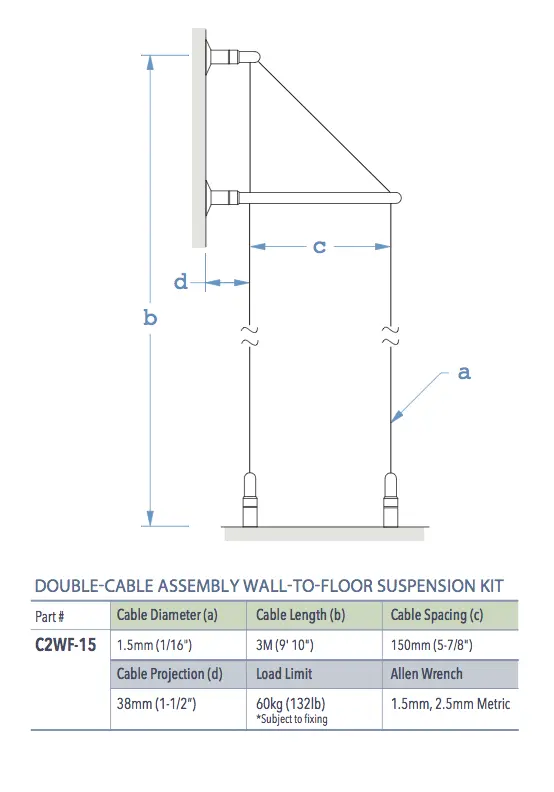 c

d

b

a

DOUBLE-CABLE ASSEMBLY WALL-TO-FLOOR SUSPENSION KIT

| Part # | Cable Diameter (a) | Cable Length (b) | Cable Spacing (c) |
|---|---|---|---|
| C2WF-15 | 1.5mm (1/16") | 3M (9' 10") | 150mm (5-7/8") |
| | Cable Projection (d) | Load Limit | Allen Wrench |
| | 38mm (1-1/2") | 60kg (132lb) *Subject to fixing | 1.5mm, 2.5mm Metric |